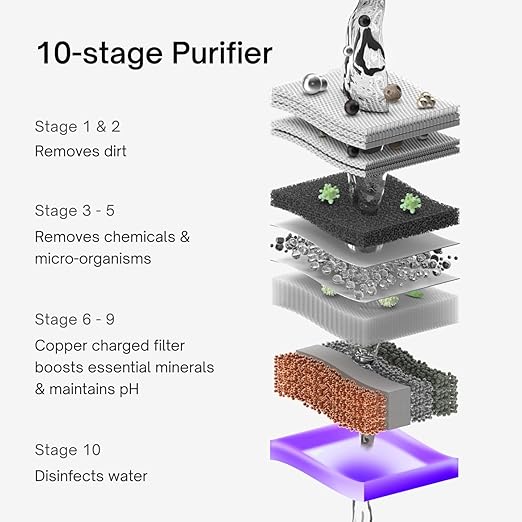 10-stage Purifier

Stage 1 & 2
Removes dirt

Stage 3 - 5
Removes chemicals & micro-organisms

Stage 6 - 9
Copper charged filter boosts essential minerals & maintains pH

Stage 10
Disinfects water