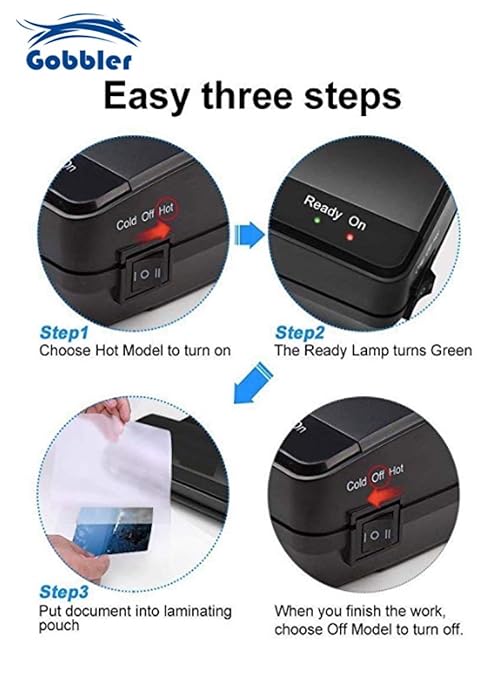 Gobbler

Easy three steps

On
Cold Off Hot
I O II

Ready On

Step1
Choose Hot Model to turn on

Step2
The Ready Lamp turns Green

On
Cold Off Hot
I O II

Step3
Put document into laminating pouch

When you finish the work, choose Off Model to turn off.