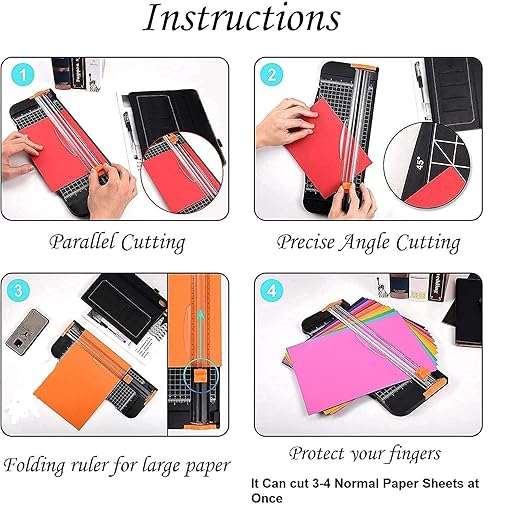 Instructions

1

Parallel Cutting

2

45°

Precise Angle Cutting

3

Folding ruler for large paper

4

Protect your fingers

It Can cut 3-4 Normal Paper Sheets at Once