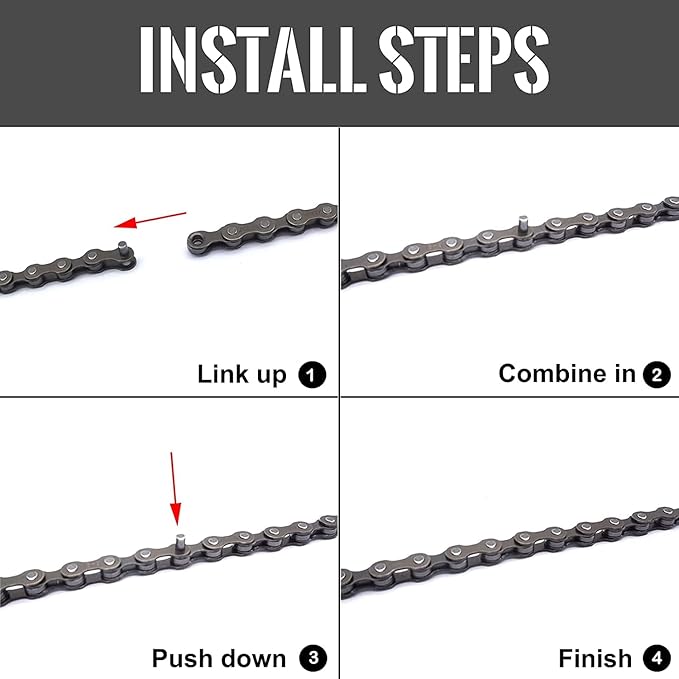 INSTALL STEPS

Link up 1

Combine in 2

Push down 3

Finish 4