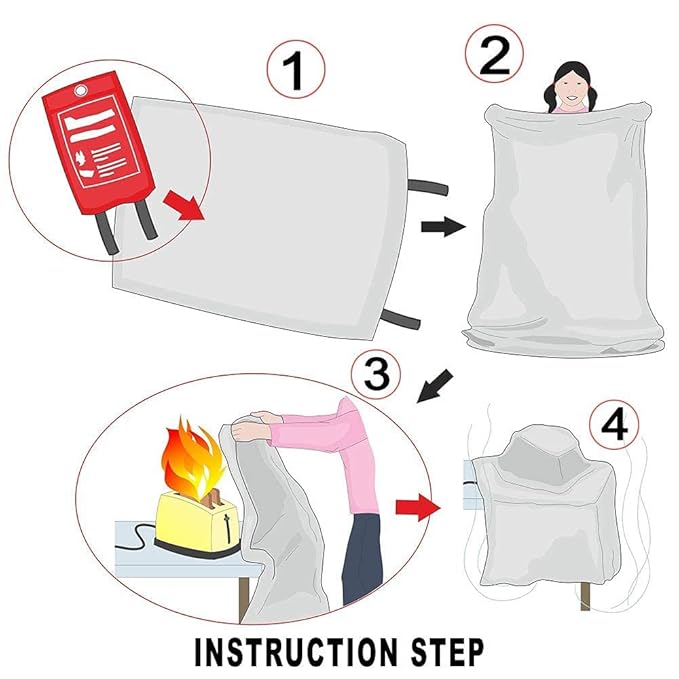 1

2

3

4

INSTRUCTION STEP