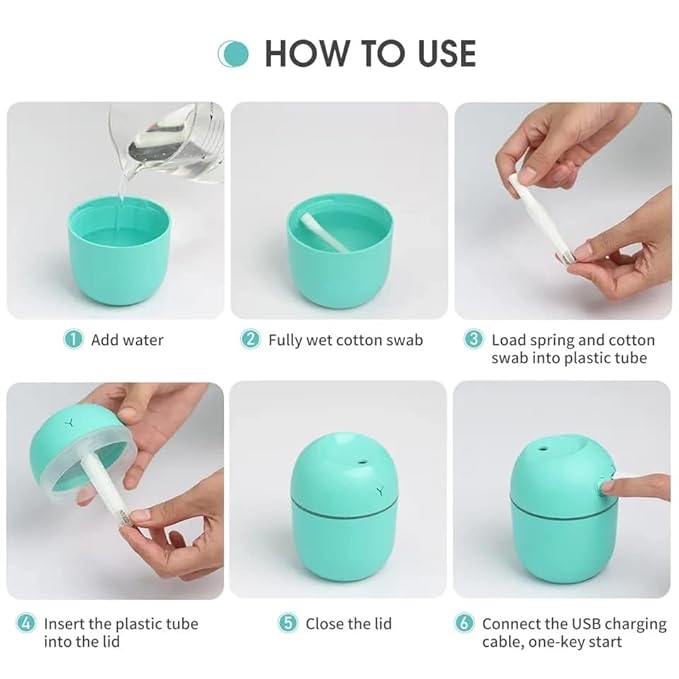 HOW TO USE

1 Add water

2 Fully wet cotton swab

3 Load spring and cotton swab into plastic tube

4 Insert the plastic tube into the lid

5 Close the lid

6 Connect the USB charging cable, one-key start